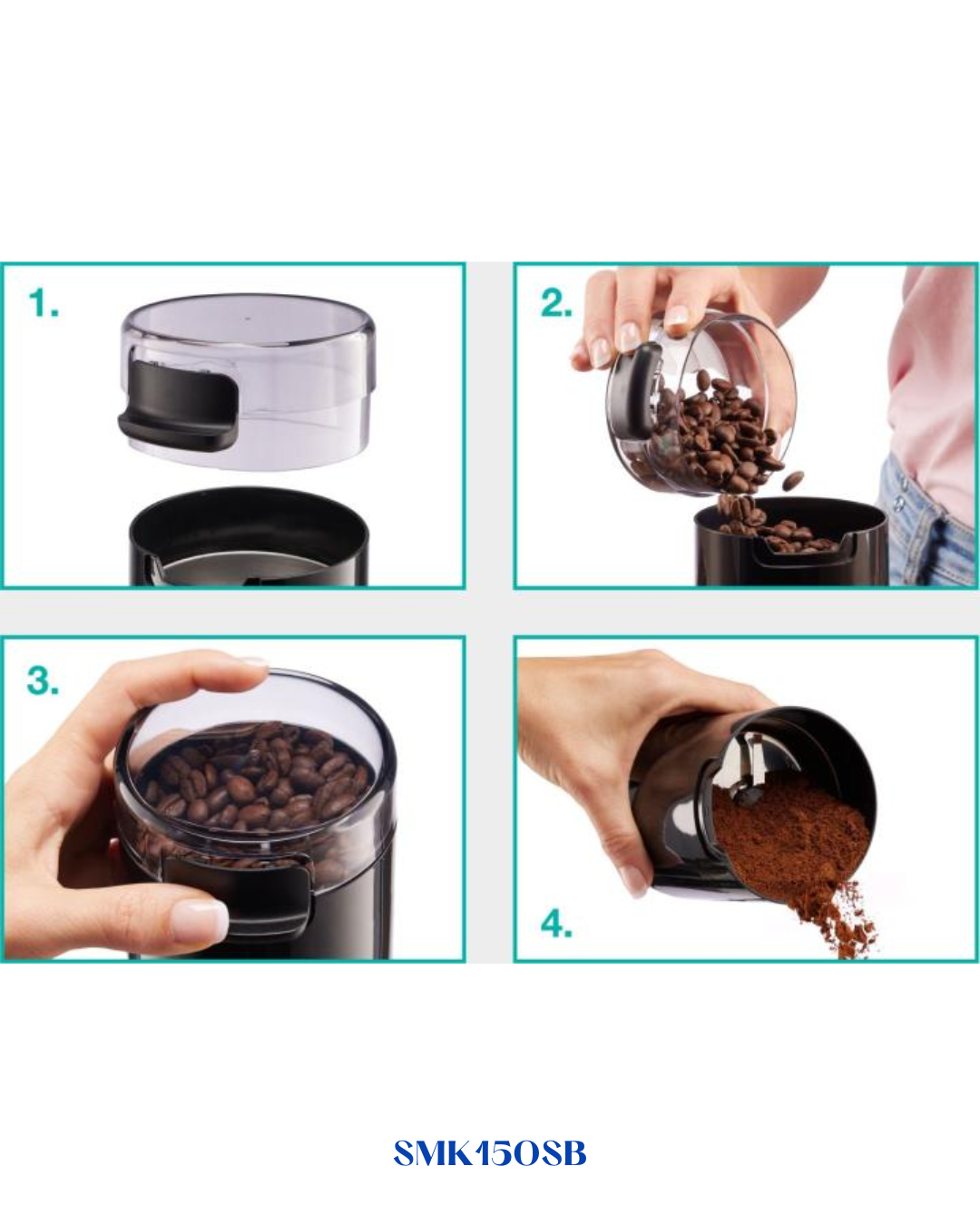 1.

2.

3.

4.

SMK150SB