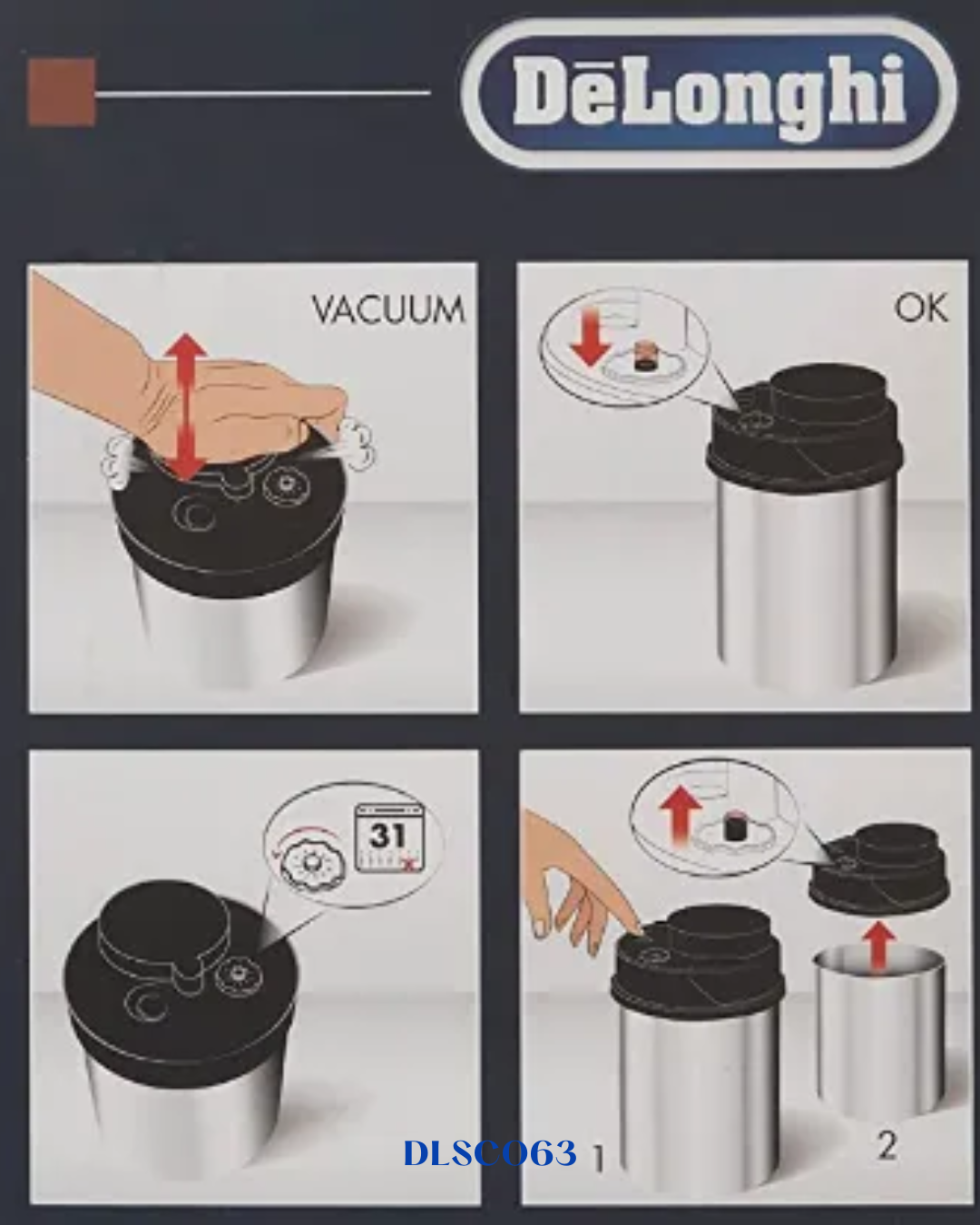 DēLonghi

VACUUM

OK

31

DLSC063 1

2